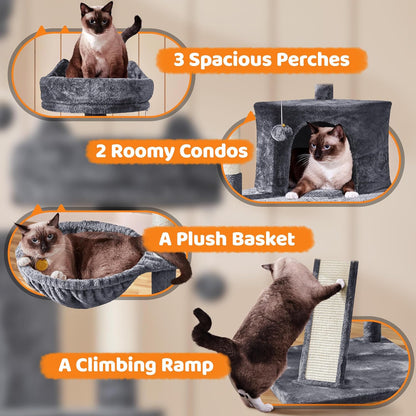 3 Spacious Perches

2 Roomy Condos

A Plush Basket

A Climbing Ramp