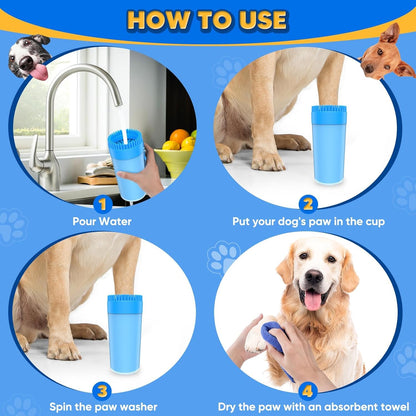 HOW TO USE

1
Pour Water

2
Put your dog's paw in the cup

3
Spin the paw washer

4
Dry the paw with an absorbent towel